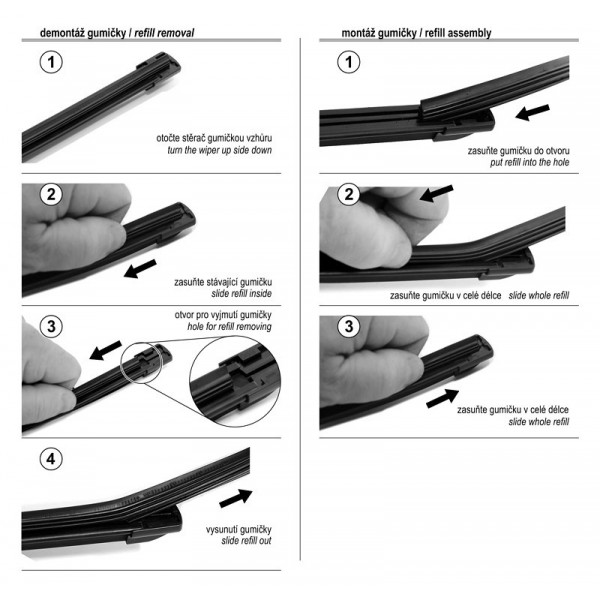 demontáž gumičky / refill removal

1

otočte stěrač gumičkou vzhůru
turn the wiper up side down

2

zasuňte stávající gumičku
slide refill inside

3

otvor pro vyjmutí gumičky
hole for refill removing

4

vysunutí gumičky
slide refill out

montáž gumičky / refill assembly

1

zasuňte gumičku do otvoru
put refill into the hole

2

zasuňte gumičku v celé délce slide whole refill

3

zasuňte gumičku v celé délce
slide whole refill