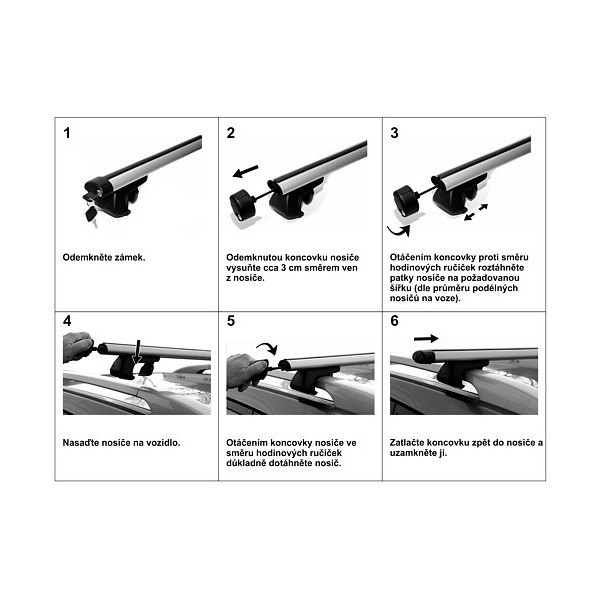 1

Odemkněte zámek.

2

Odemknutou koncovku nosiče vysuňte cca 3 cm směrem ven z nosiče.

3

Otáčením koncovky proti směru hodinových ručiček roztáhněte patky nosiče na požadovanou šířku (dle průměru podélných nosičů na voze).

4

Nasaďte nosiče na vozidlo.

5

Otáčením koncovky nosiče ve směru hodinových ručiček důkladně dotáhněte nosič.

6

Zatlačte koncovku zpět do nosiče a uzamkněte ji.